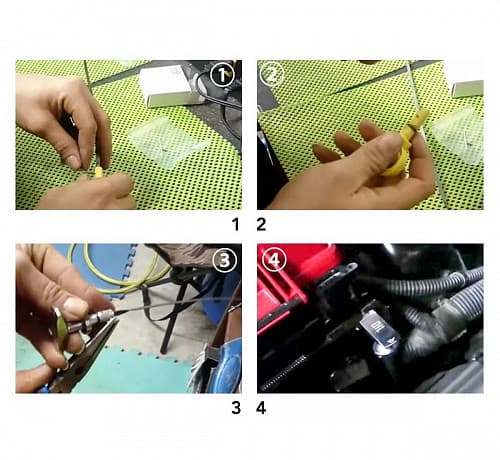 1

2

1 2

3

4

3 4