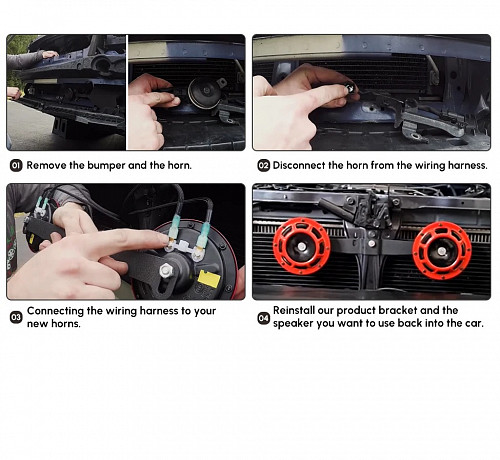 01 Remove the bumper and the horn.

02 Disconnect the horn from the wiring harness.

03 Connecting the wiring harness to your new horns.

04 Reinstall our product bracket and the speaker you want to use back into the car.